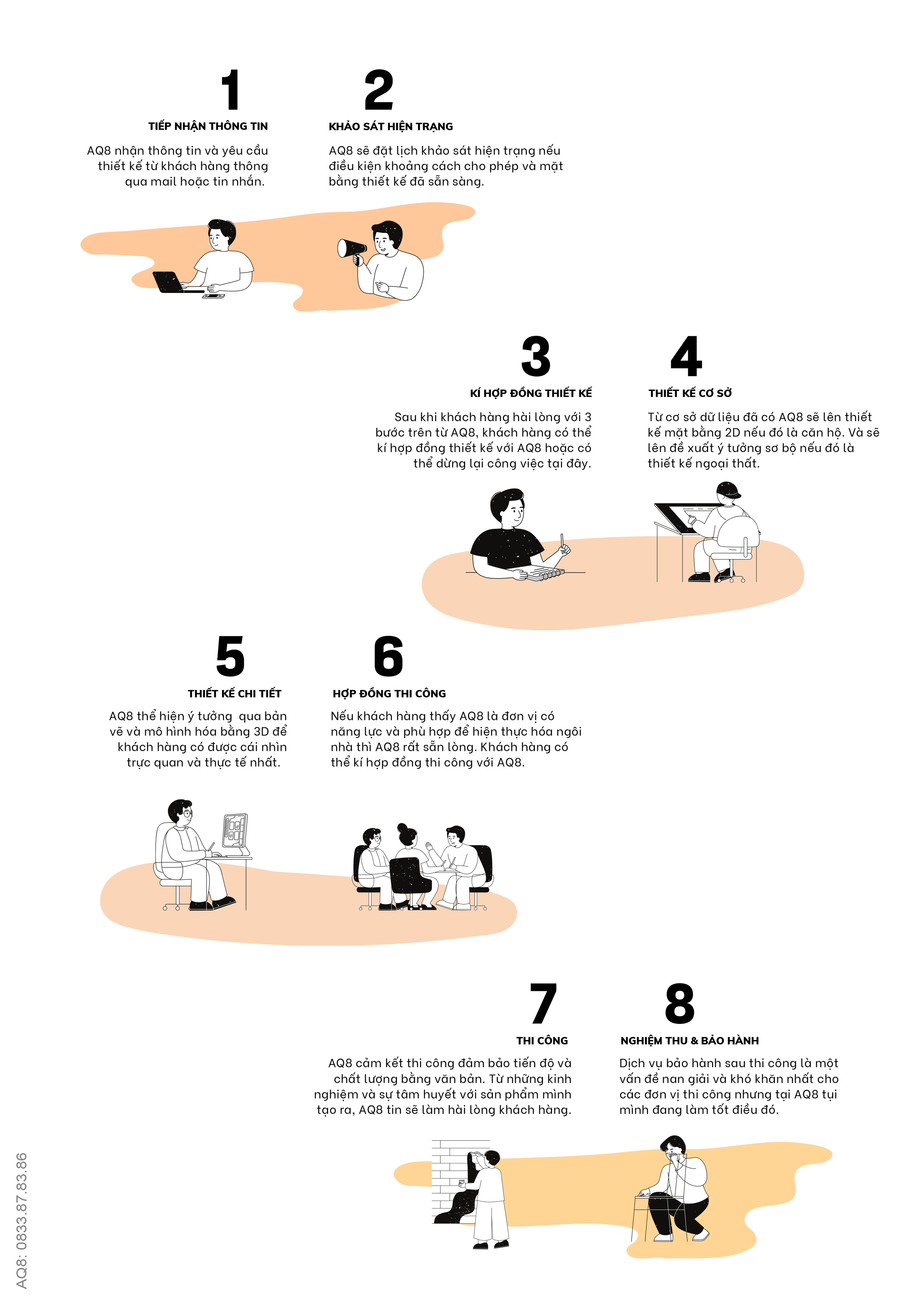 1
TIẾP NHẬN THÔNG TIN
AQ8 nhận thông tin và yêu cầu thiết kế từ khách hàng thông qua mail hoặc tin nhắn.

2
KHẢO SÁT HIỆN TRẠNG
AQ8 sẽ đặt lịch khảo sát hiện trạng nếu điều kiện khoảng cách cho phép và mặt bằng thiết kế đã sẵn sàng.

3
KÍ HỢP ĐỒNG THIẾT KẾ
Sau khi khách hàng hài lòng với 3 bước trên từ AQ8, khách hàng có thể kí hợp đồng thiết kế với AQ8 hoặc có thể dừng lại công việc tại đây.

4
THIẾT KẾ CƠ SỞ
Từ cơ sở dữ liệu đã có AQ8 sẽ lên thiết kế mặt bằng 2D nếu đó là căn hộ. Và sẽ lên đề xuất ý tưởng sơ bộ nếu đó là thiết kế ngoại thất.

5
THIẾT KẾ CHI TIẾT
AQ8 thể hiện ý tưởng qua bản vẽ và mô hình hóa bằng 3D để khách hàng có được cái nhìn trực quan và thực tế nhất.

6
HỢP ĐỒNG THI CÔNG
Nếu khách hàng thấy AQ8 là đơn vị có năng lực và phù hợp để hiện thực hóa ngôi nhà thì AQ8 rất sẵn lòng. Khách hàng có thể kí hợp đồng thi công với AQ8.

7
THI CÔNG
AQ8 cảm kết thi công đảm bảo tiến độ và chất lượng bằng văn bản. Từ những kinh nghiệm và sự tâm huyết với sản phẩm mình tạo ra, AQ8 tin sẽ làm hài lòng khách hàng.

8
NGHIỆM THU & BẢO HÀNH
Dịch vụ bảo hành sau thi công là một vấn đề nan giải và khó khăn nhất cho các đơn vị thi công nhưng tại AQ8 tụi mình đang làm tốt điều đó.

AQ8: 0833.87.83.86